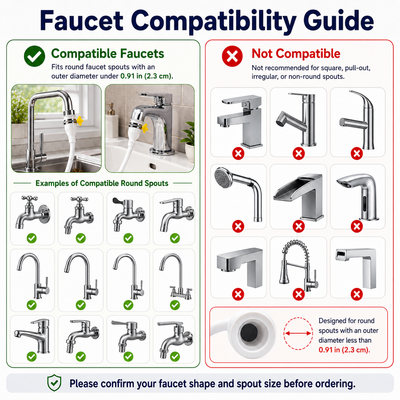 Faucet Compatibility Guide

Compatible Faucets

Fits round faucet spouts with an outer diameter under 0.91 in (2.3 cm).

Examples of Compatible Round Spouts

Not Compatible

Not recommended for square, pull-out, irregular, or non-round spouts.

Designed for round spouts with an outer diameter less than 0.91 in (2.3 cm).

Please confirm your faucet shape and spout size before ordering.