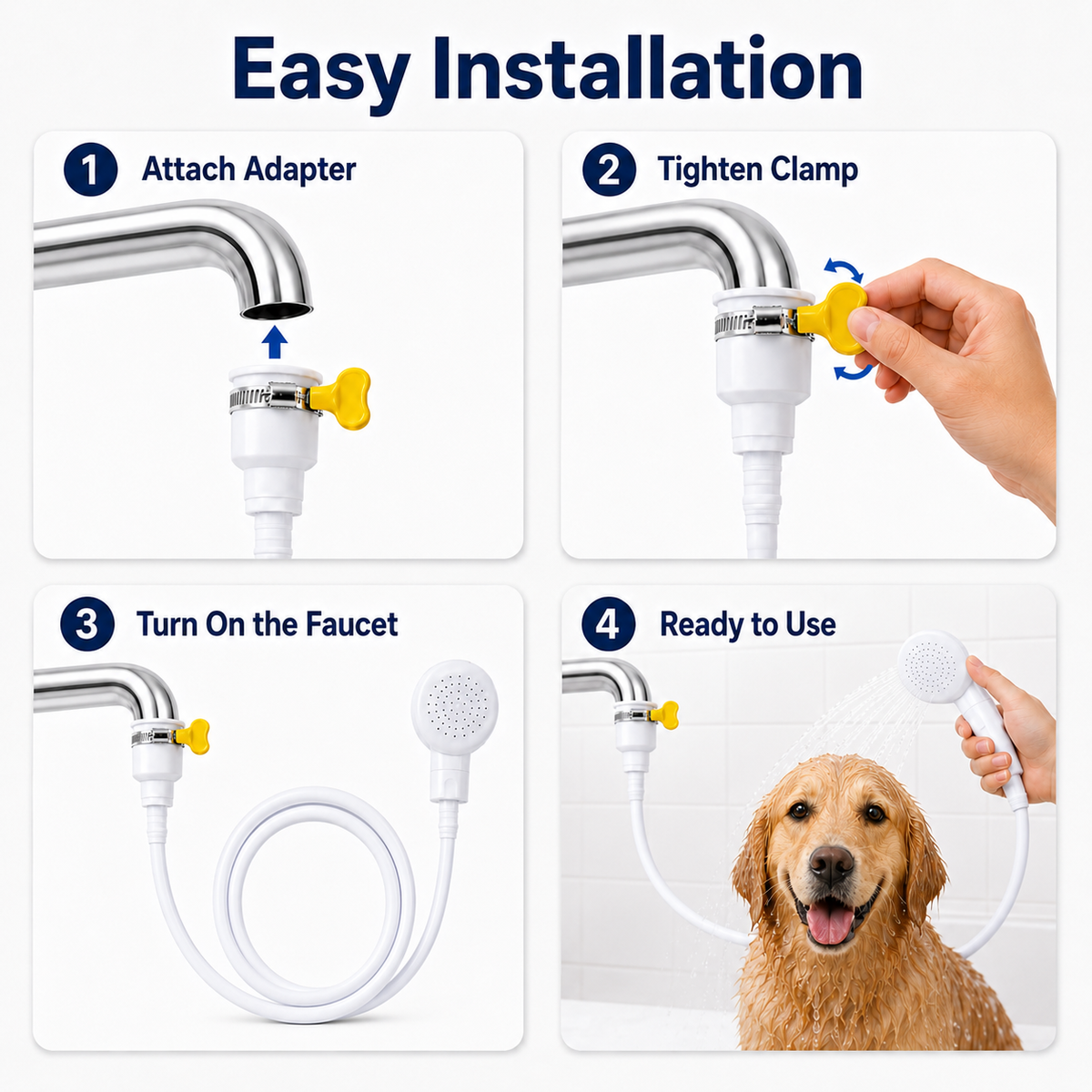 Easy Installation

1 Attach Adapter

2 Tighten Clamp

3 Turn On the Faucet

4 Ready to Use