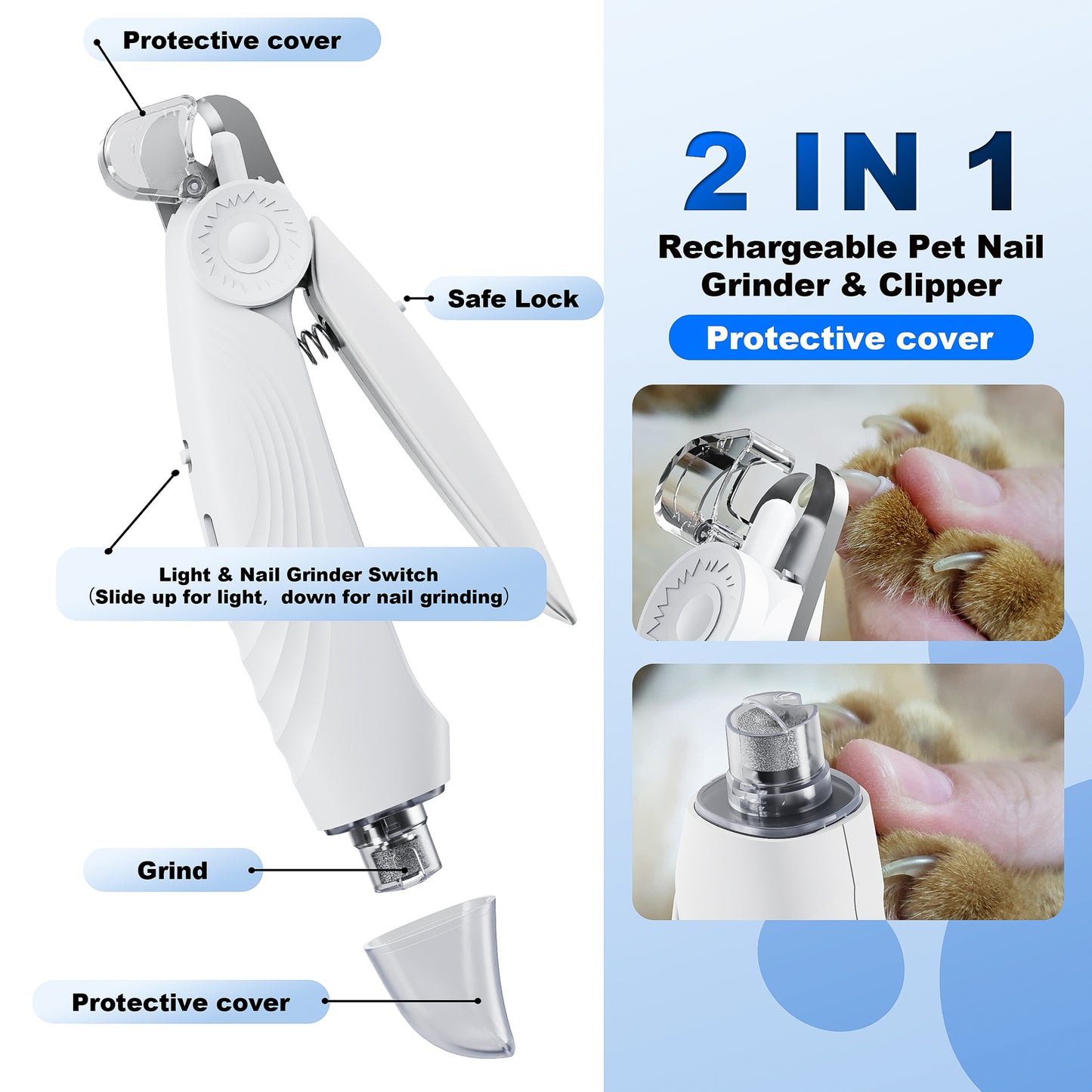 Protective cover

Safe Lock

Light & Nail Grinder Switch
(Slide up for light, down for nail grinding)

Grind

Protective cover

2 IN 1

Rechargeable Pet Nail Grinder & Clipper

Protective cover