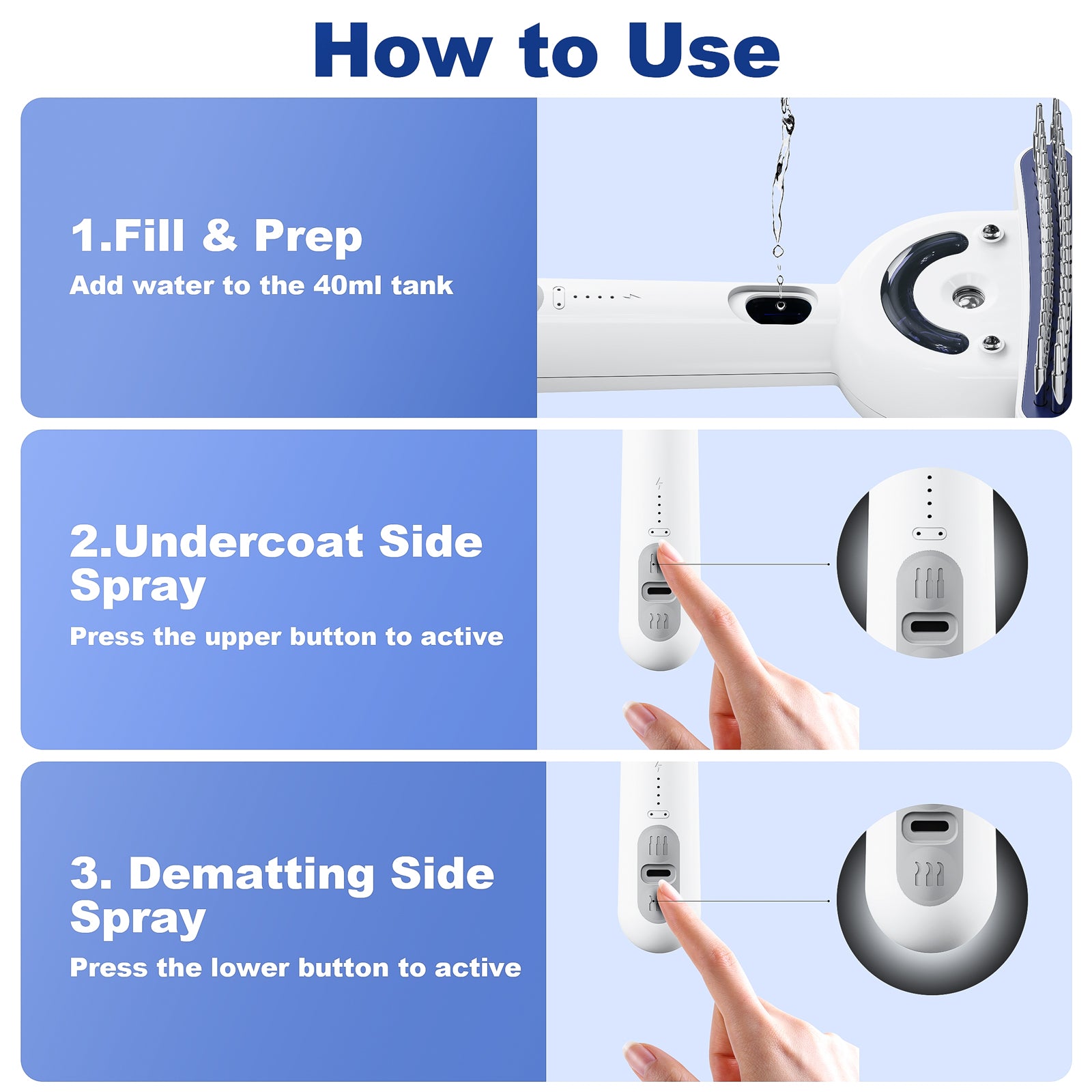 How to Use

1.Fill & Prep
Add water to the 40ml tank

2.Undercoat Side Spray
Press the upper button to active

3. Dematting Side Spray
Press the lower button to active